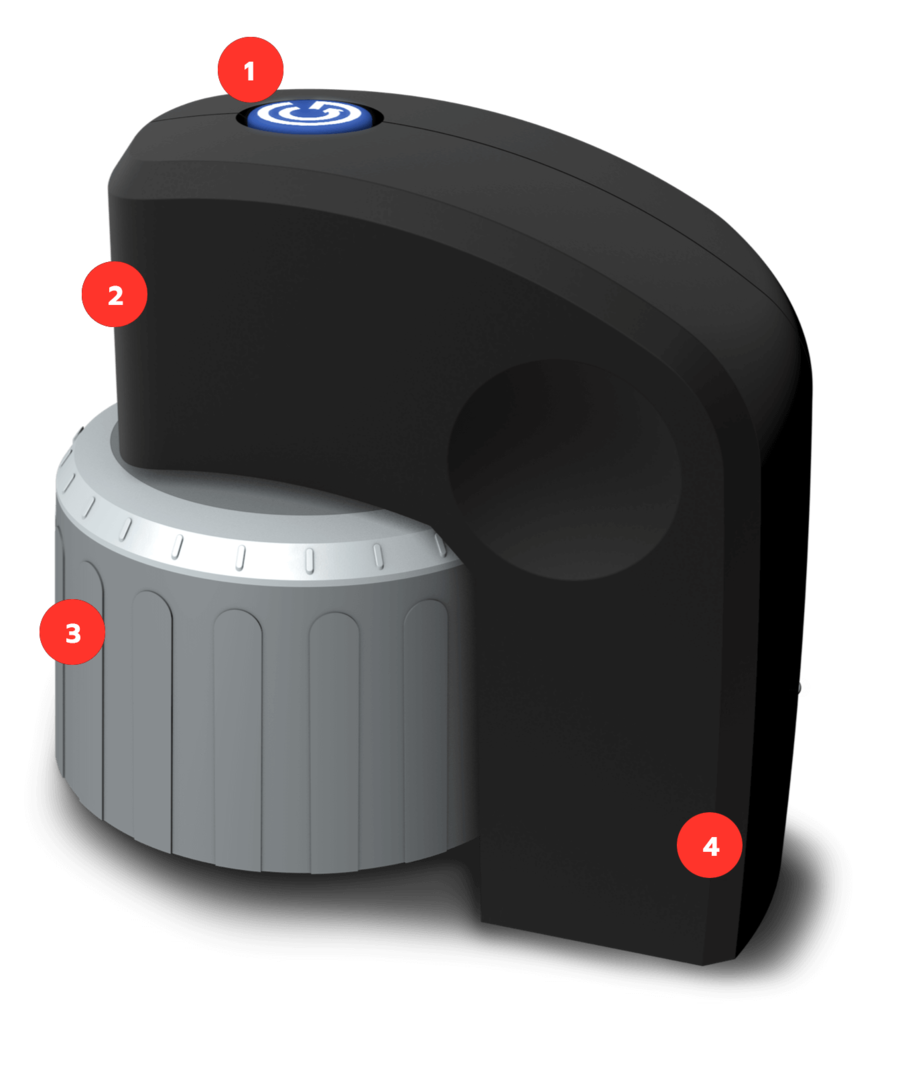 1
2
3
4